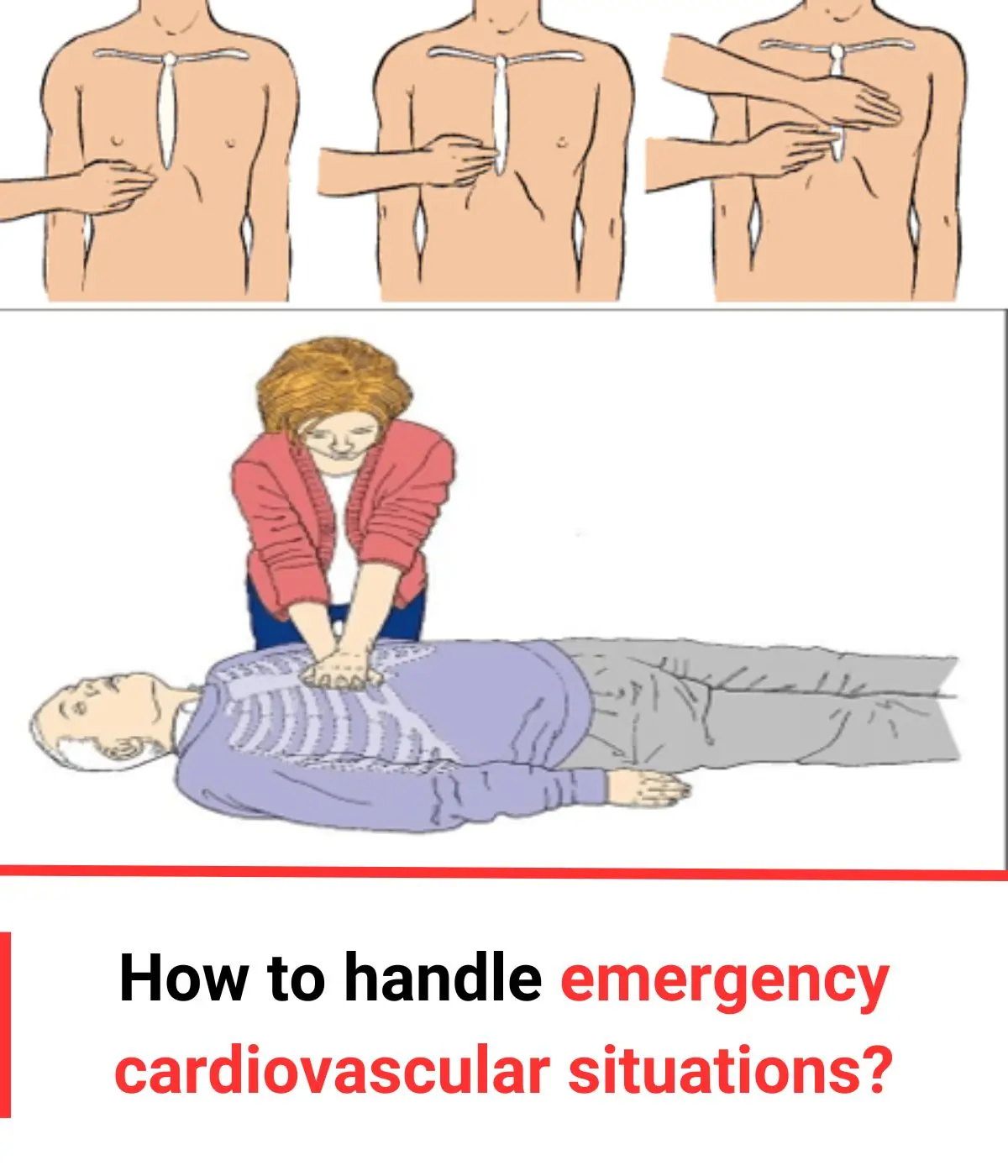 How to handle emergency cardiovascular situations?